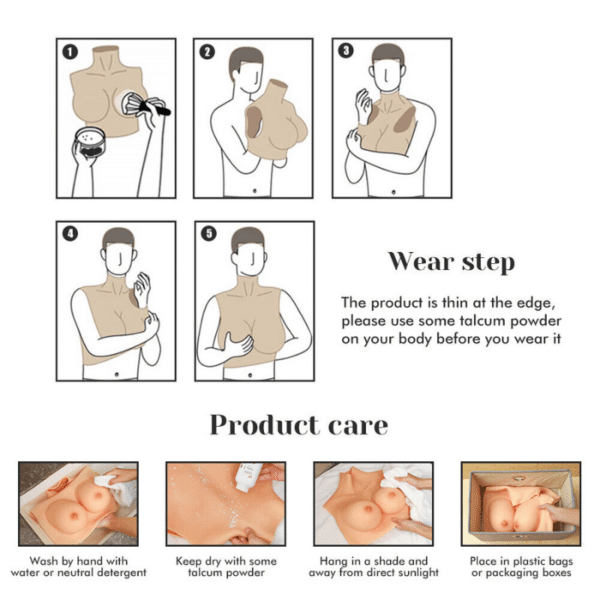 1

2

3

4

5

Wear step

The product is thin at the edge, please use some talcum powder on your body before you wear it

Product care

Wash by hand with water or neutral detergent

Keep dry with some talcum powder

Hang in a shade and away from direct sunlight

Place in plastic bags or packaging boxes