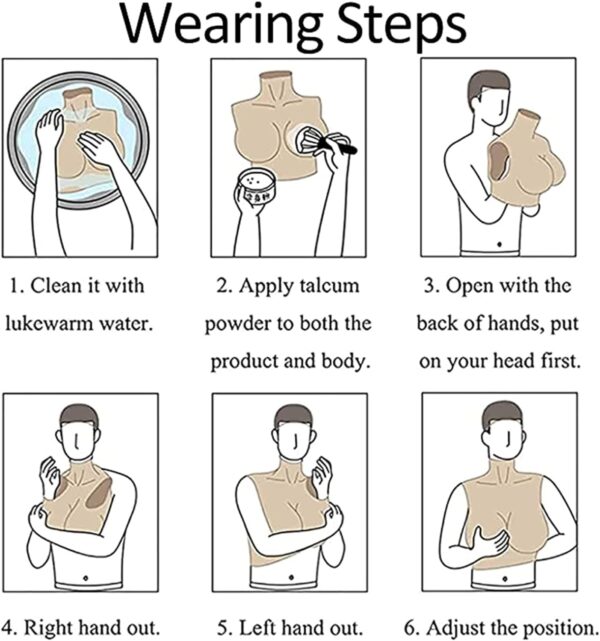 Wearing Steps

1. Clean it with lukewarm water.

2. Apply talcum powder to both the product and body.

3. Open with the back of hands, put on your head first.

4. Right hand out.

5. Left hand out.

6. Adjust the position.